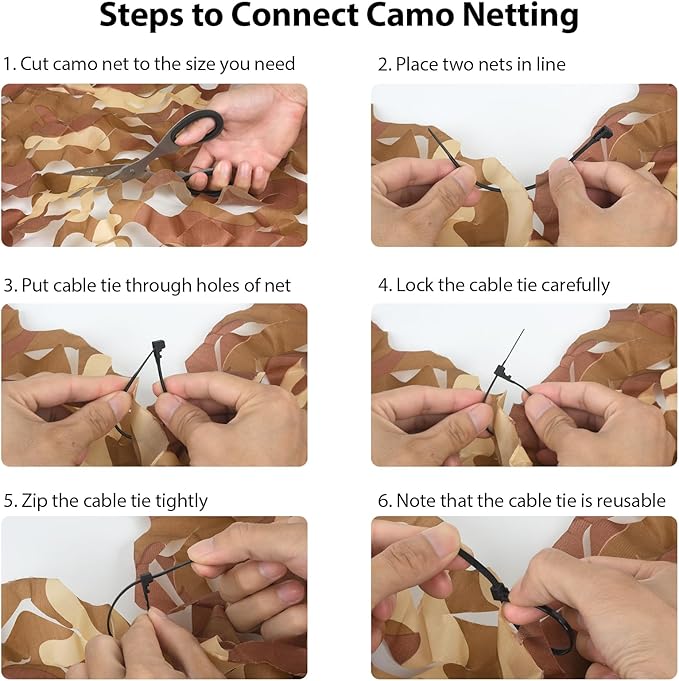 Steps to Connect Camo Netting

1. Cut camo net to the size you need

2. Place two nets in line

3. Put cable tie through holes of net

4. Lock the cable tie carefully

5. Zip the cable tie tightly

6. Note that the cable tie is reusable