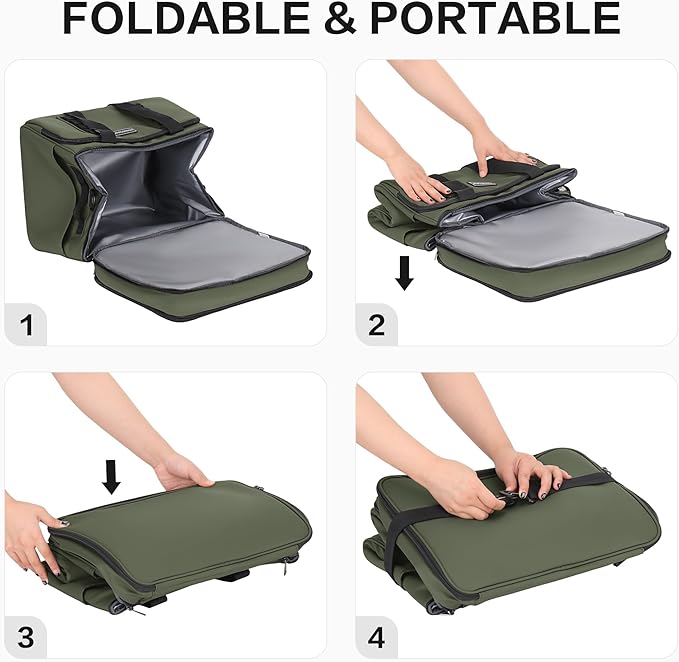 FOLDABLE & PORTABLE

1

2

3

4