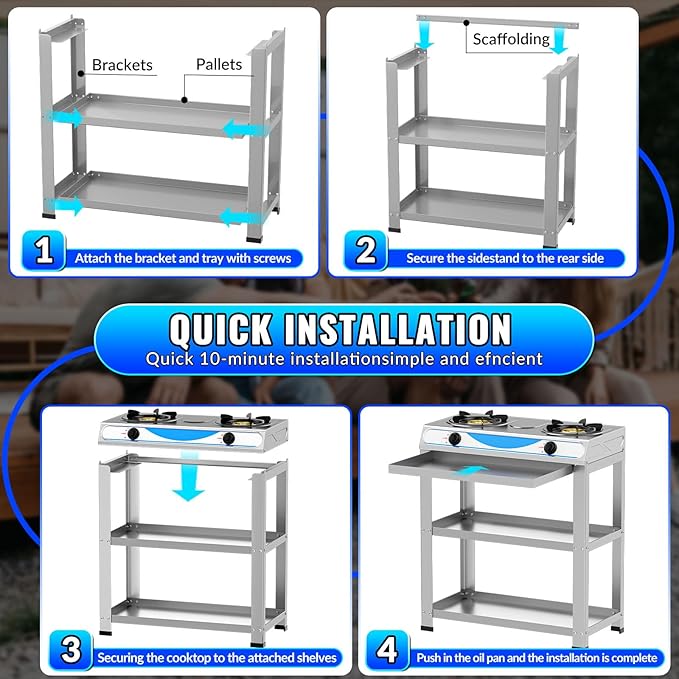 Brackets

Pallets

1 Attach the bracket and tray with screws

Scaffolding

2 Secure the sidestand to the rear side

QUICK INSTALLATION

Quick 10-minute installationsimple and efncient

3 Securing the cooktop to the attached shelves

4 Push in the oil pan and the installation is complete