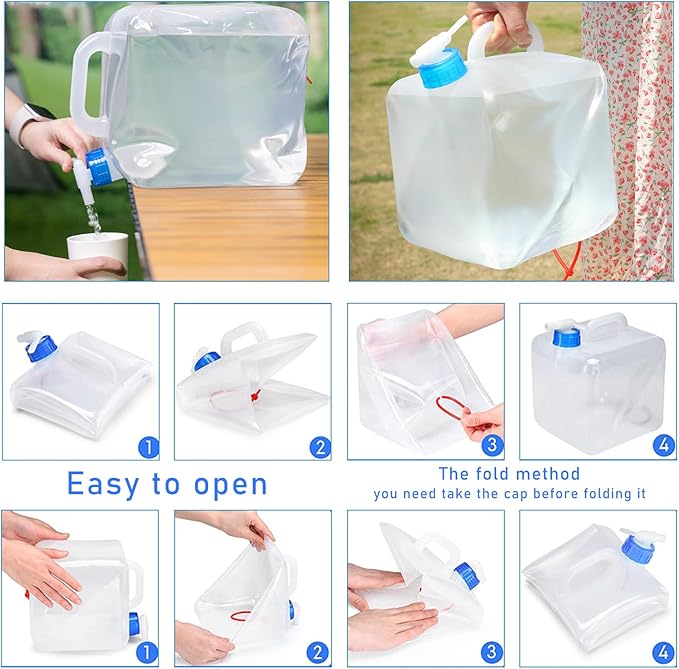 1

2

3

4

Easy to open

The fold method
you need take the cap before folding it

1

2

3

4