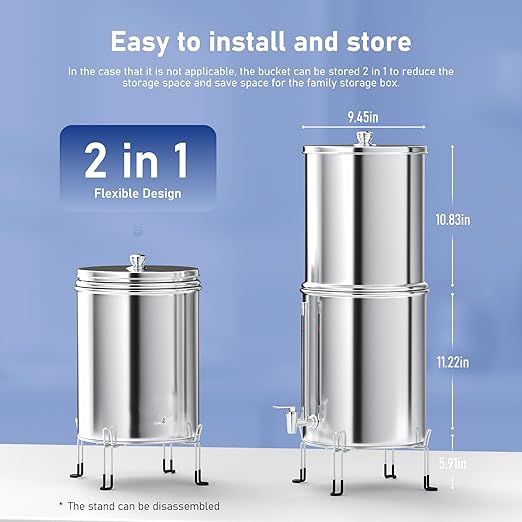 Easy to install and store

In the case that it is not applicable, the bucket can be stored 2 in 1 to reduce the storage space and save space for the family storage box.

2 in 1
Flexible Design

9.45in

10.83in

11.22in

5.91in

* The stand can be disassembled