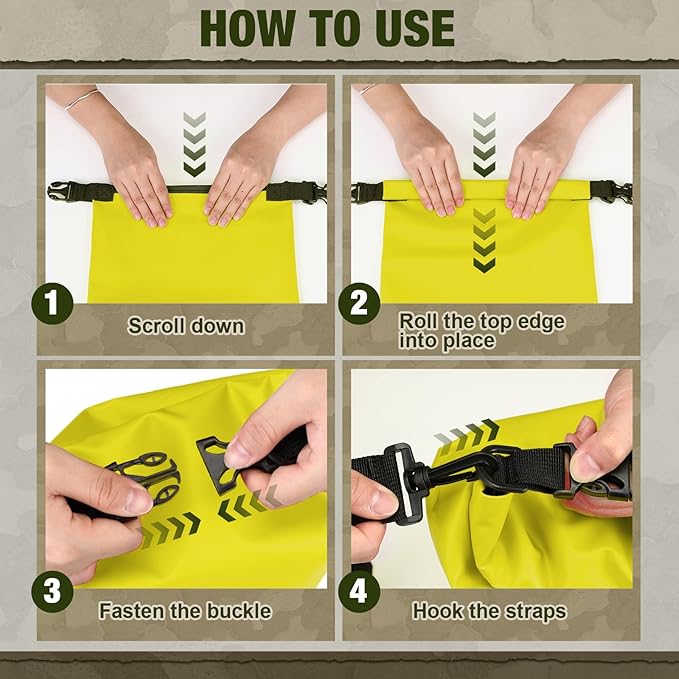 HOW TO USE

1
Scroll down

2
Roll the top edge into place

3
Fasten the buckle

4
Hook the straps