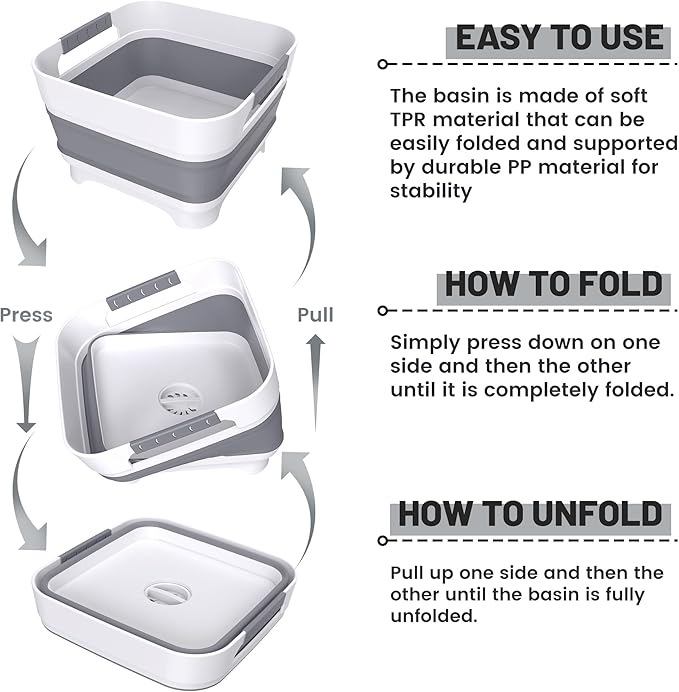 Press

Pull

EASY TO USE

The basin is made of soft TPR material that can be easily folded and supported by durable PP material for stability

HOW TO FOLD

Simply press down on one side and then the other until it is completely folded.

HOW TO UNFOLD

Pull up one side and then the other until the basin is fully unfolded.