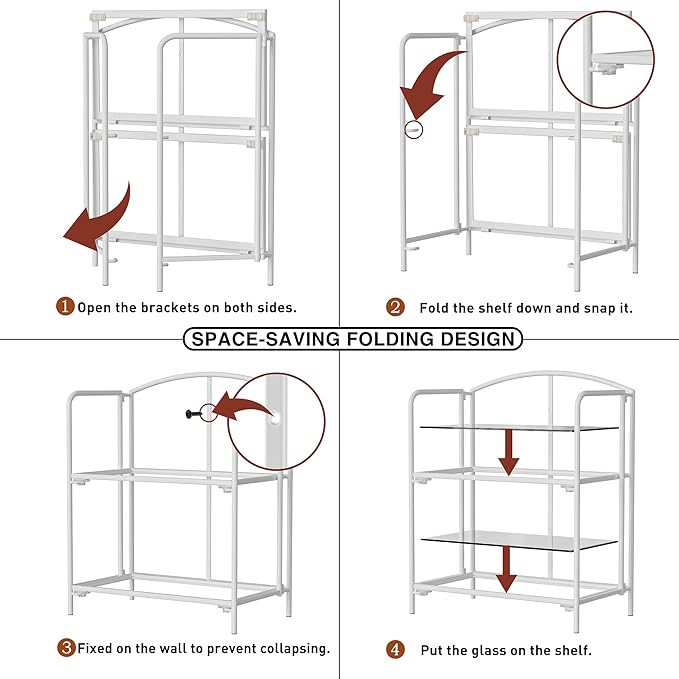 1 Open the brackets on both sides.

2 Fold the shelf down and snap it.

SPACE-SAVING FOLDING DESIGN

3 Fixed on the wall to prevent collapsing.

4 Put the glass on the shelf.