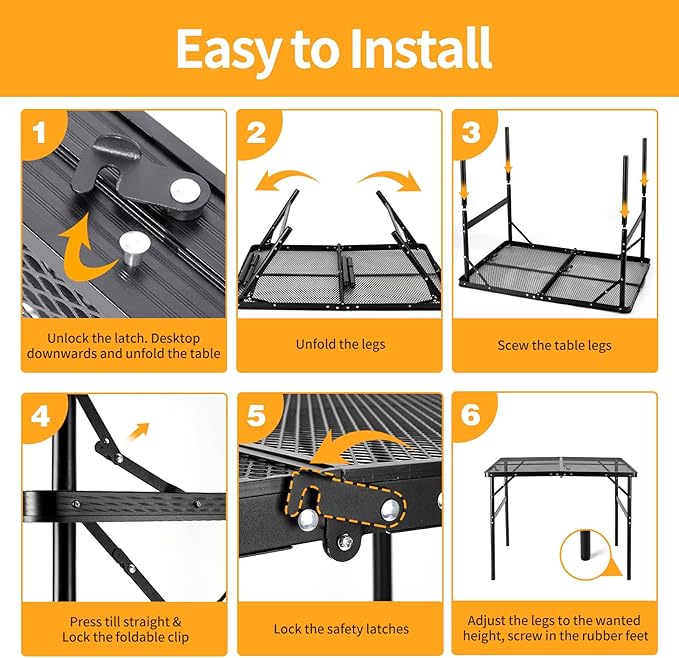 Easy to Install

1

Unlock the latch. Desktop downwards and unfold the table

2

Unfold the legs

3

Scew the table legs

4

Press till straight & Lock the foldable clip

5

Lock the safety latches

6

Adjust the legs to the wanted height, screw in the rubber feet