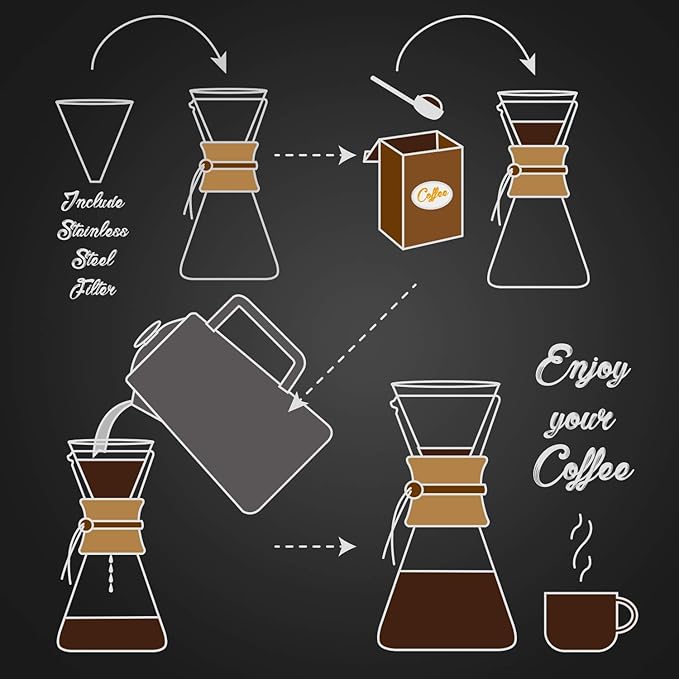 Include Stainless Steel Filter

Coffee

Enjoy your Coffee