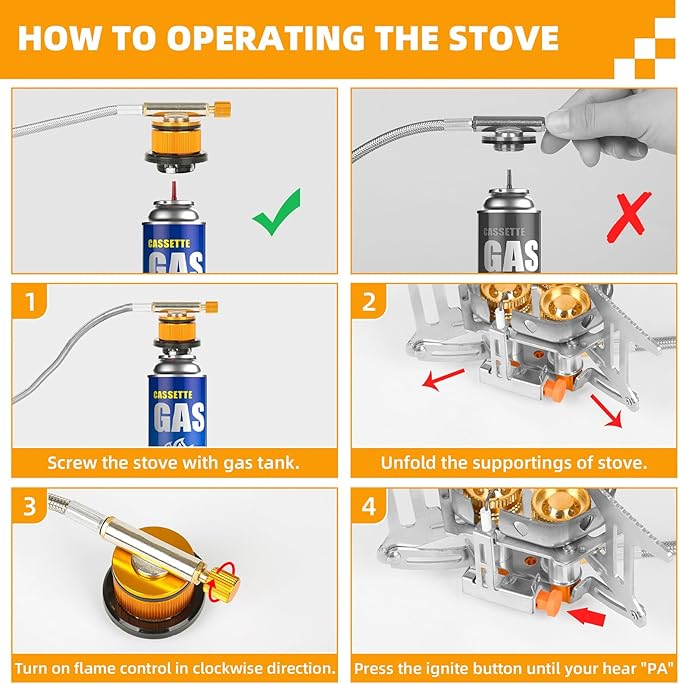 HOW TO OPERATING THE STOVE

CASSETTE
GAS

CASSETTE
GAS

1

CASSETTE
GAS

Screw the stove with gas tank.

2

Unfold the supportings of stove.

3

Turn on flame control in clockwise direction.

4

Press the ignite button until your hear "PA"