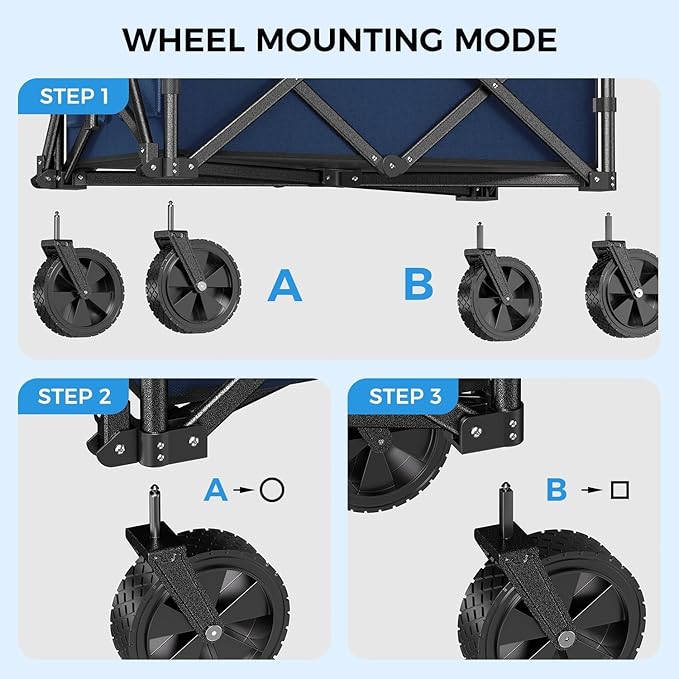 WHEEL MOUNTING MODE

STEP 1

A

B

STEP 2

A → ○

STEP 3

B → □