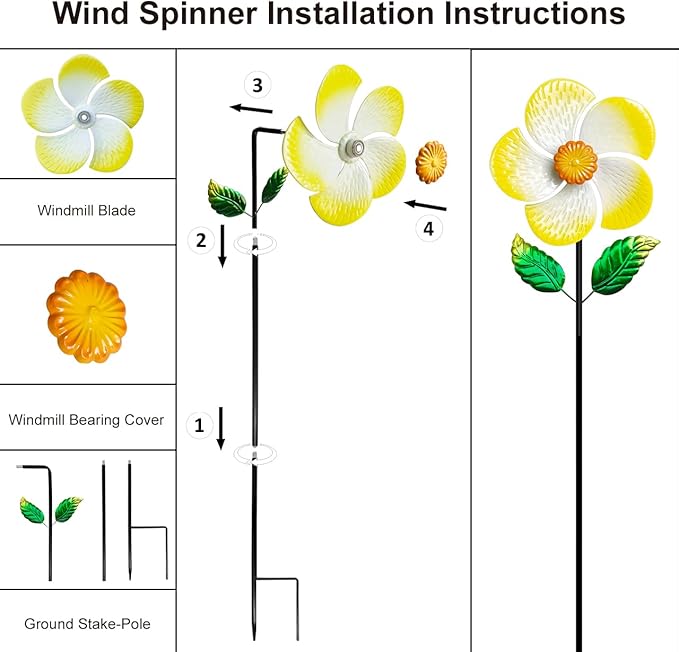 Wind Spinner Installation Instructions

Windmill Blade

Windmill Bearing Cover

Ground Stake-Pole

3

2

4

1