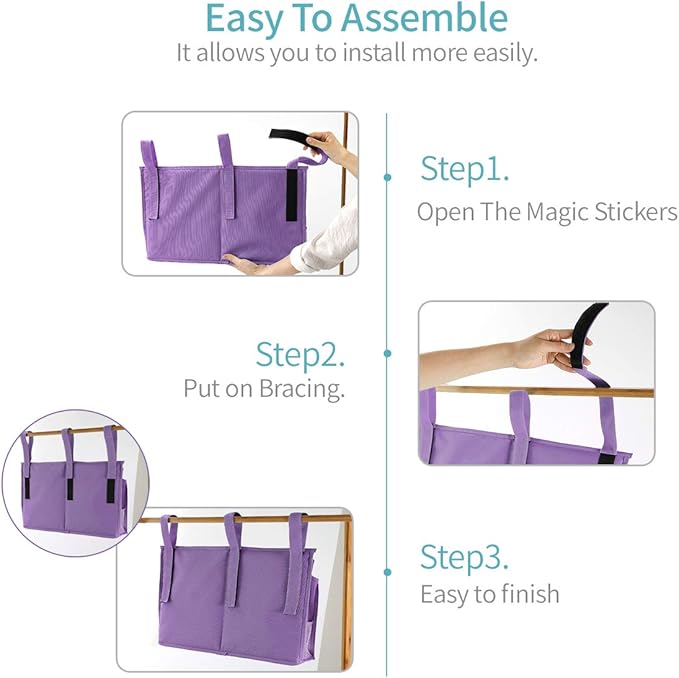 Easy To Assemble
It allows you to install more easily.

Step1.
Open The Magic Stickers

Step2.
Put on Bracing.

Step3.
Easy to finish