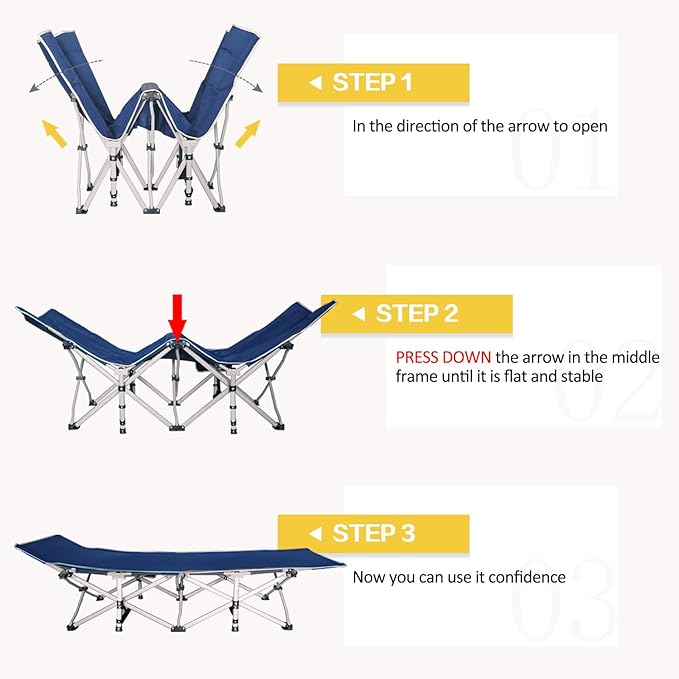 STEP 1

In the direction of the arrow to open

01

STEP 2

PRESS DOWN the arrow in the middle frame until it is flat and stable

02

STEP 3

Now you can use it confidence

03