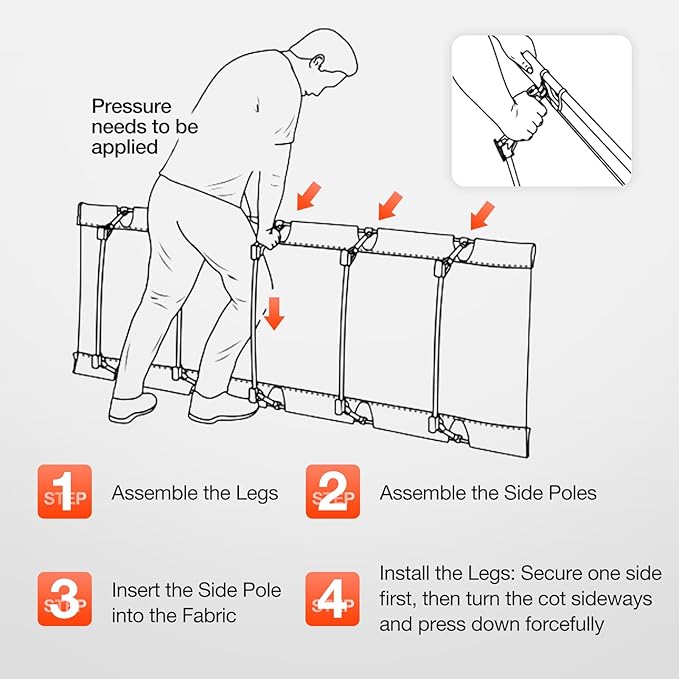 Pressure needs to be applied

STEP 1 Assemble the Legs

STEP 2 Assemble the Side Poles

STEP 3 Insert the Side Pole into the Fabric

STEP 4 Install the Legs: Secure one side first, then turn the cot sideways and press down forcefully