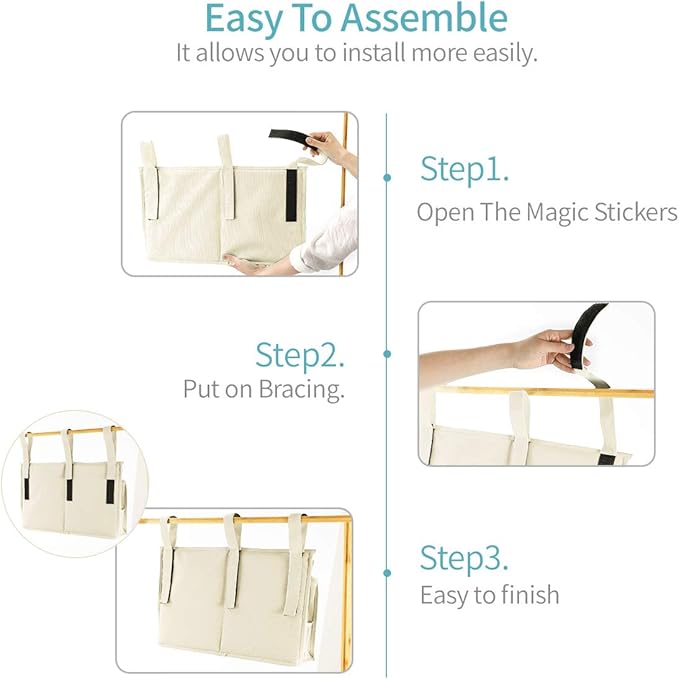 Easy To Assemble
It allows you to install more easily.

Step1.
Open The Magic Stickers

Step2.
Put on Bracing.

Step3.
Easy to finish