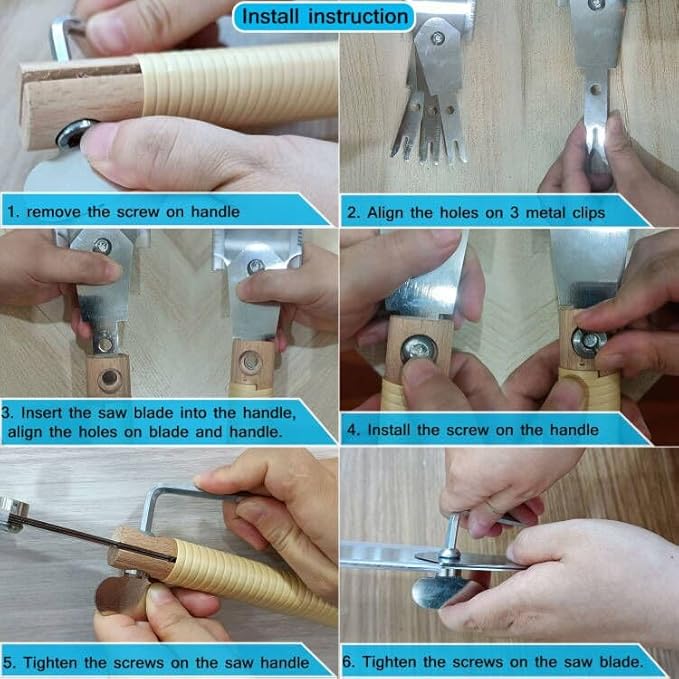 Install instruction

1. remove the screw on handle

2. Align the holes on 3 metal clips

3. Insert the saw blade into the handle, align the holes on blade and handle.

4. Install the screw on the handle

5. Tighten the screws on the saw handle

6. Tighten the screws on the saw blade.