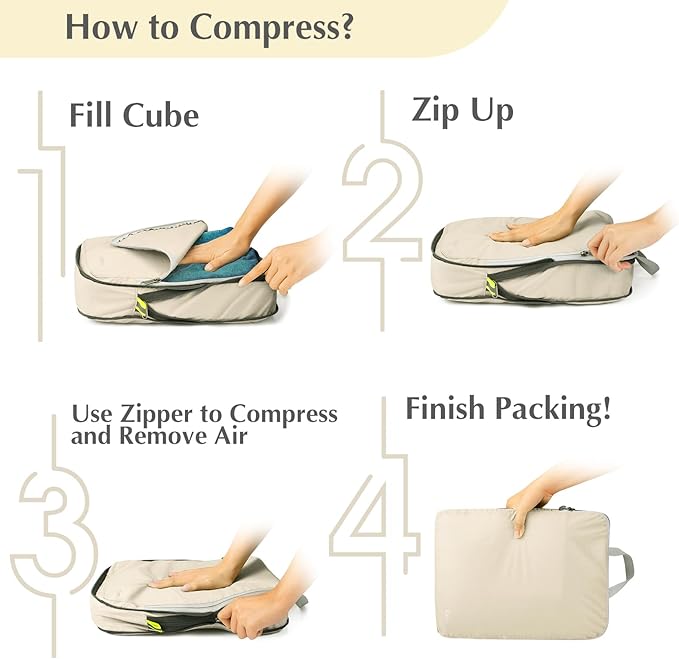 How to Compress?

1
Fill Cube

2
Zip Up

3
Use Zipper to Compress and Remove Air

4
Finish Packing!