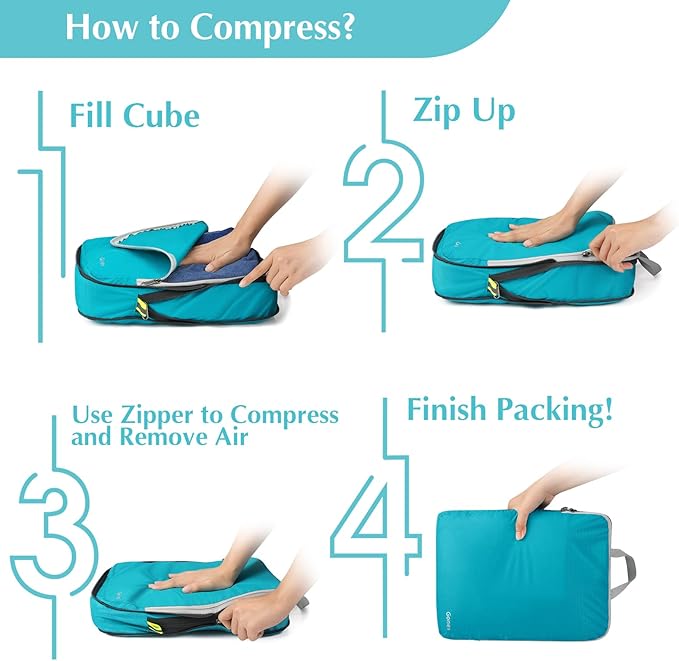 How to Compress?

1 Fill Cube

2 Zip Up

3 Use Zipper to Compress and Remove Air

4 Finish Packing!

Gonex