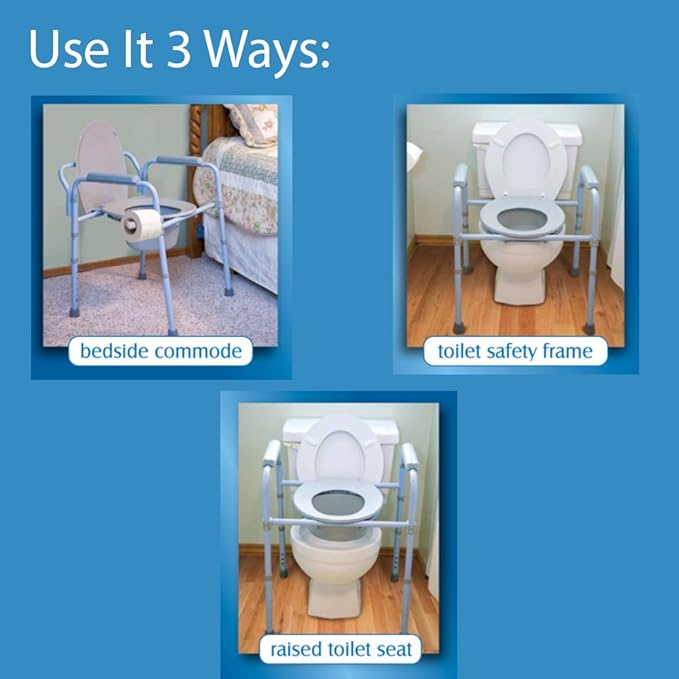 Use It 3 Ways:

bedside commode

toilet safety frame

raised toilet seat