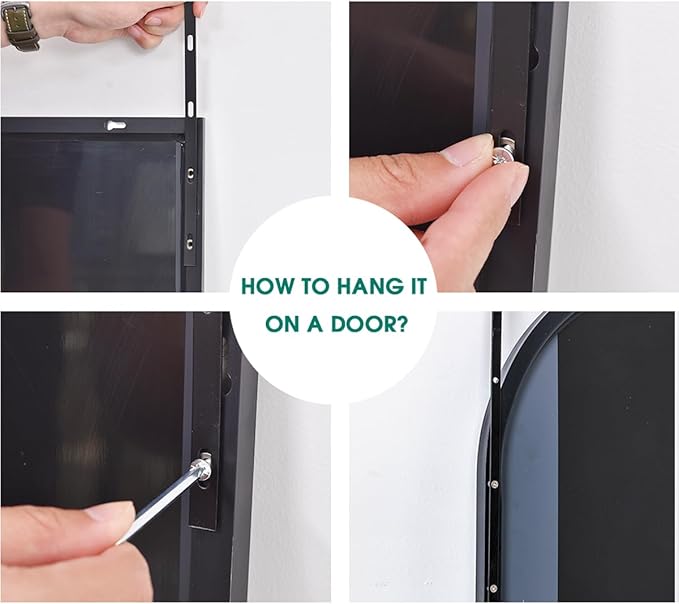 HOW TO HANG IT ON A DOOR?