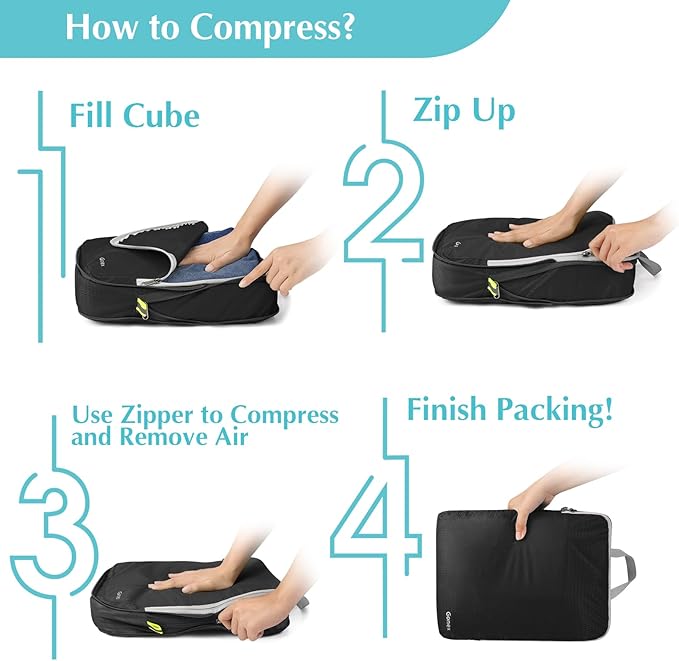 How to Compress?

1 Fill Cube

2 Zip Up

3 Use Zipper to Compress and Remove Air

4 Finish Packing!

Gonex