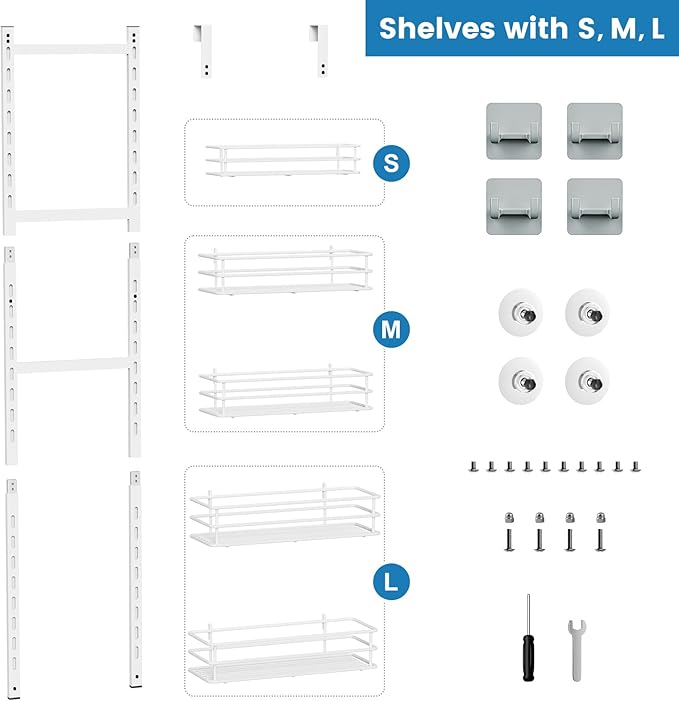 Shelves with S, M, L

S

M

L