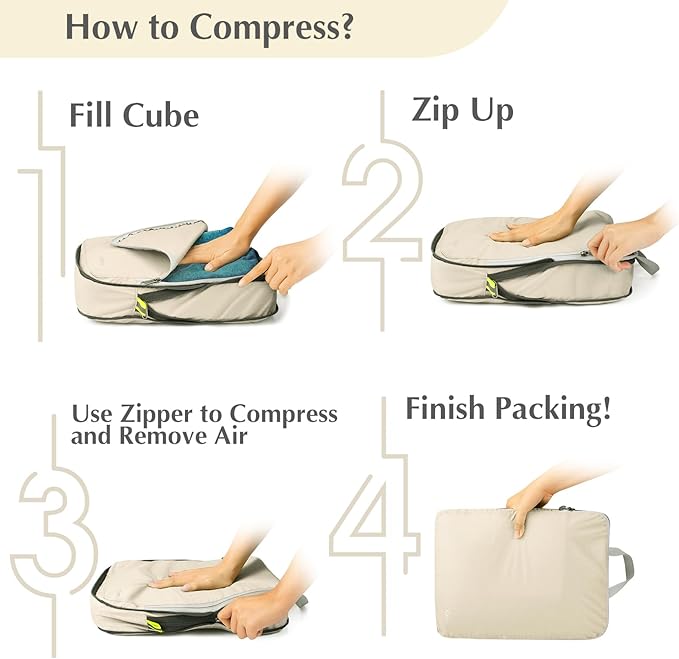 How to Compress?

1

Fill Cube

2

Zip Up

3

Use Zipper to Compress and Remove Air

4

Finish Packing!