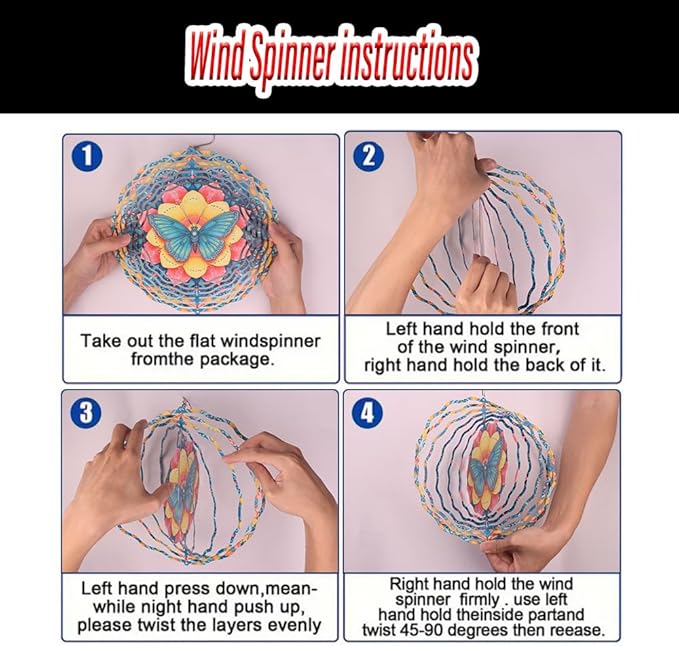 Wind Spinner instructions

1

Take out the flat windspinner fromthe package.

2

Left hand hold the front of the wind spinner, right hand hold the back of it.

3

Left hand press down,meanwhile night hand push up, please twist the layers evenly

4

Right hand hold the wind spinner firmly . use left hand hold theinside partand twist 45-90 degrees then reease.