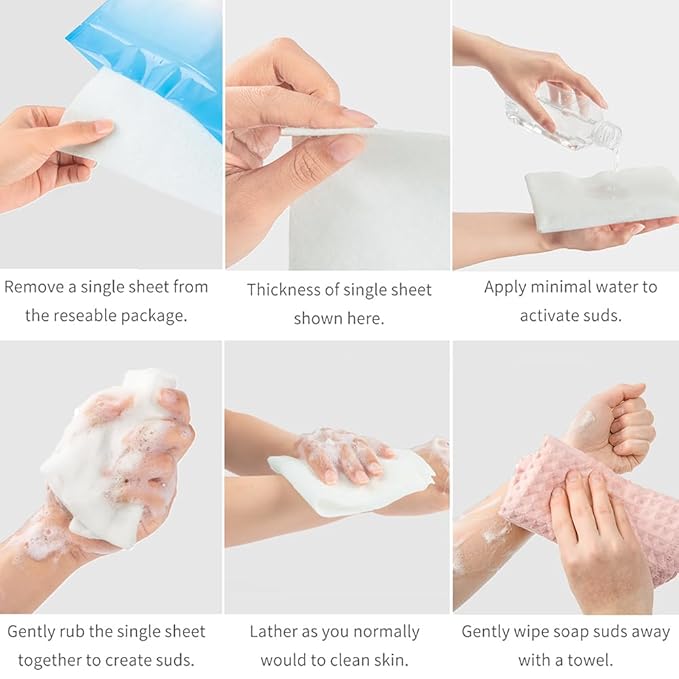 Remove a single sheet from the reseable package.

Thickness of single sheet shown here.

Apply minimal water to activate suds.

Gently rub the single sheet together to create suds.

Lather as you normally would to clean skin.

Gently wipe soap suds away with a towel.