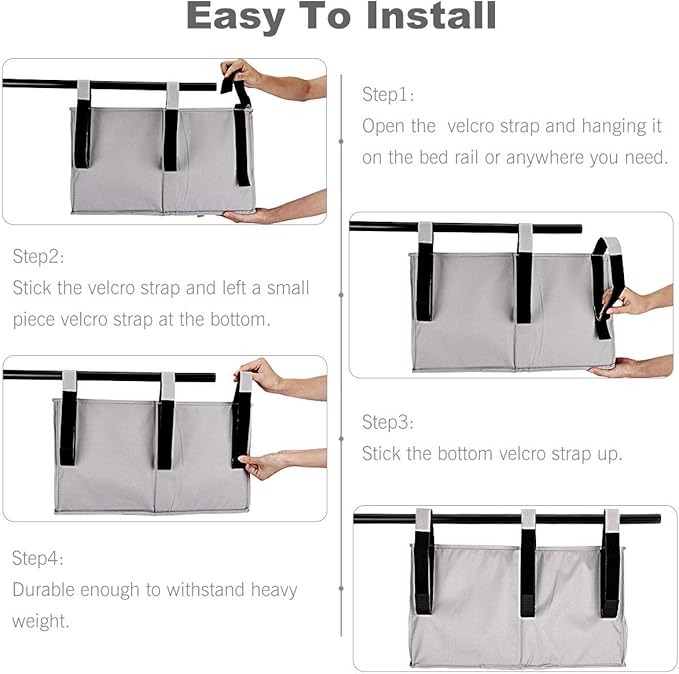 Easy To Install

Step1:
Open the velcro strap and hanging it on the bed rail or anywhere you need.

Step2:
Stick the velcro strap and left a small piece velcro strap at the bottom.

Step3:
Stick the bottom velcro strap up.

Step4:
Durable enough to withstand heavy weight.