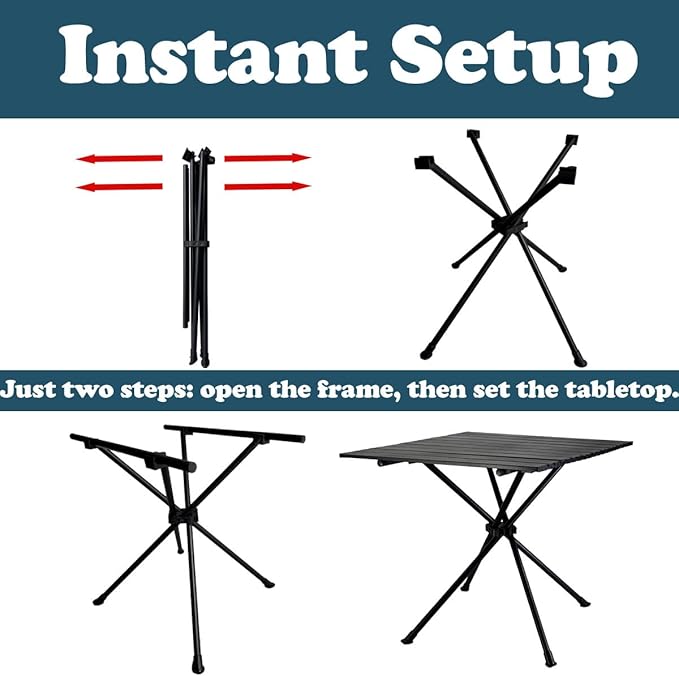 Instant Setup

Just two steps: open the frame, then set the tabletop.