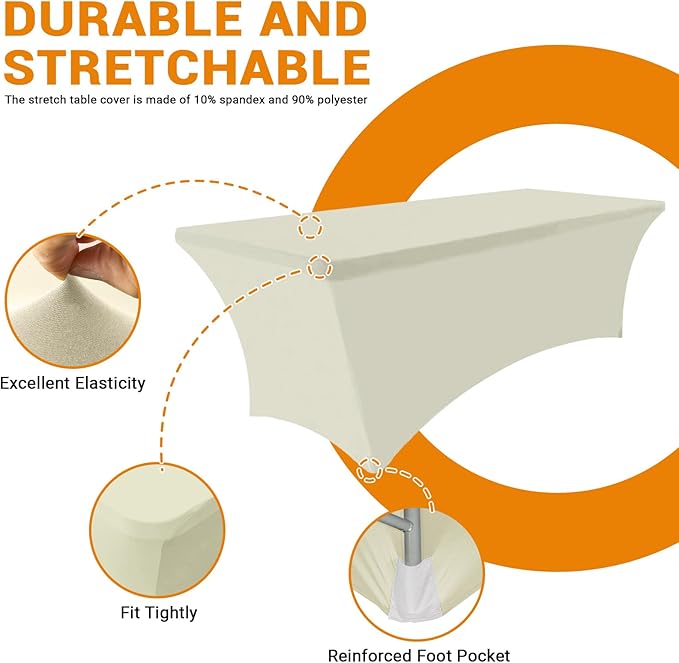 DURABLE AND STRETCHABLE

The stretch table cover is made of 10% spandex and 90% polyester

Excellent Elasticity

Fit Tightly

Reinforced Foot Pocket