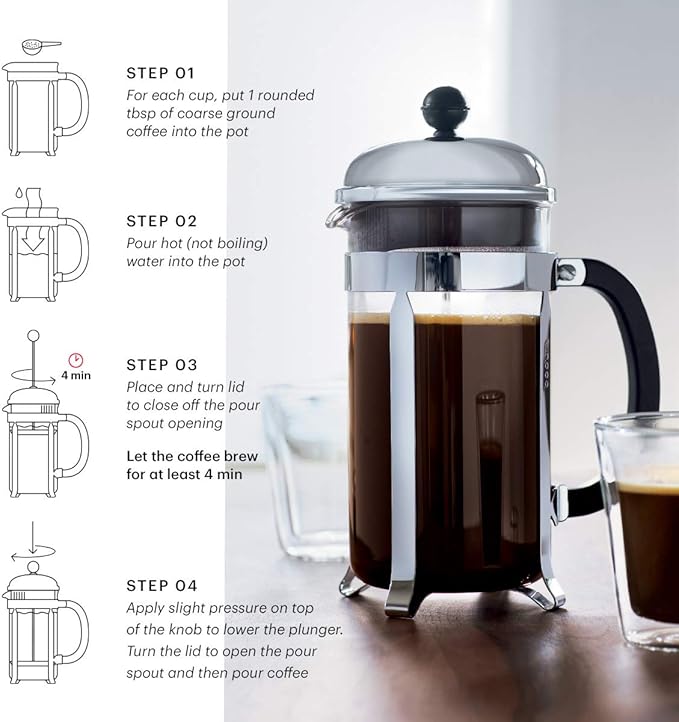 STEP 01
For each cup, put 1 rounded tbsp of coarse ground coffee into the pot

STEP 02
Pour hot (not boiling) water into the pot

4 min

STEP 03
Place and turn lid to close off the pour spout opening

Let the coffee brew for at least 4 min

STEP 04
Apply slight pressure on top of the knob to lower the plunger. Turn the lid to open the pour spout and then pour coffee