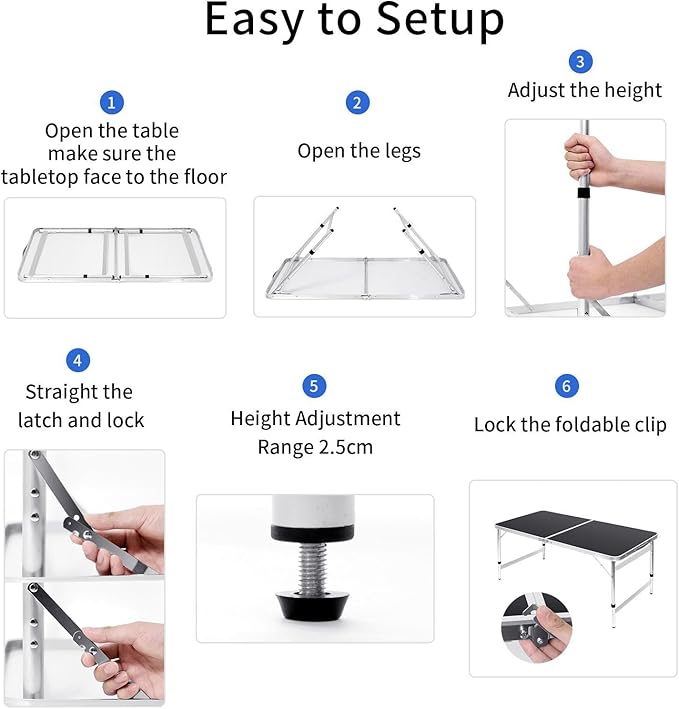 Easy to Setup

1
Open the table make sure the tabletop face to the floor

2
Open the legs

3
Adjust the height

4
Straight the latch and lock

5
Height Adjustment Range 2.5cm

6
Lock the foldable clip