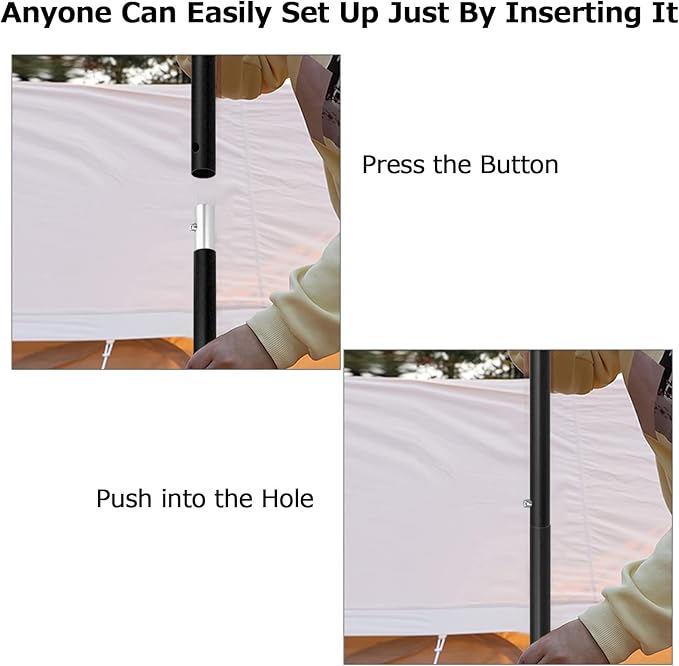 Anyone Can Easily Set Up Just By Inserting It

Press the Button

Push into the Hole