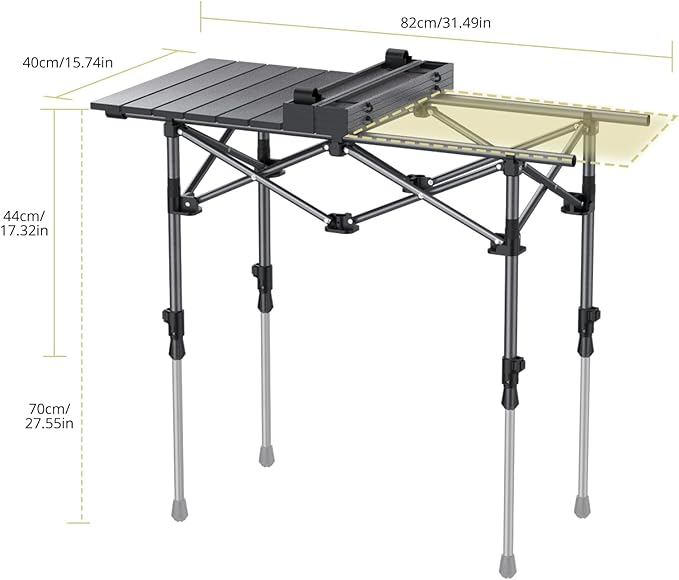 82cm/31.49in

40cm/15.74in

44cm/
17.32in

70cm/
27.55in