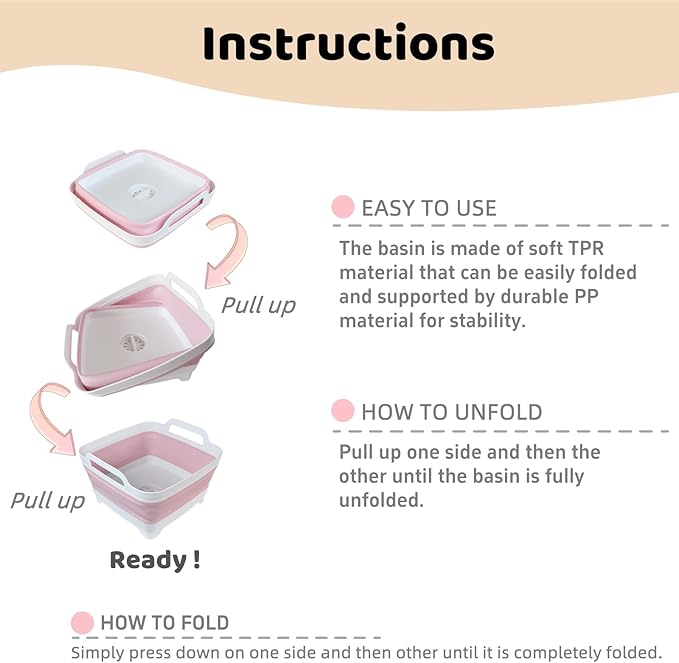 Instructions

Pull up

Pull up

Ready !

EASY TO USE

The basin is made of soft TPR material that can be easily folded and supported by durable PP material for stability.

HOW TO UNFOLD

Pull up one side and then the other until the basin is fully unfolded.

HOW TO FOLD

Simply press down on one side and then other until it is completely folded.