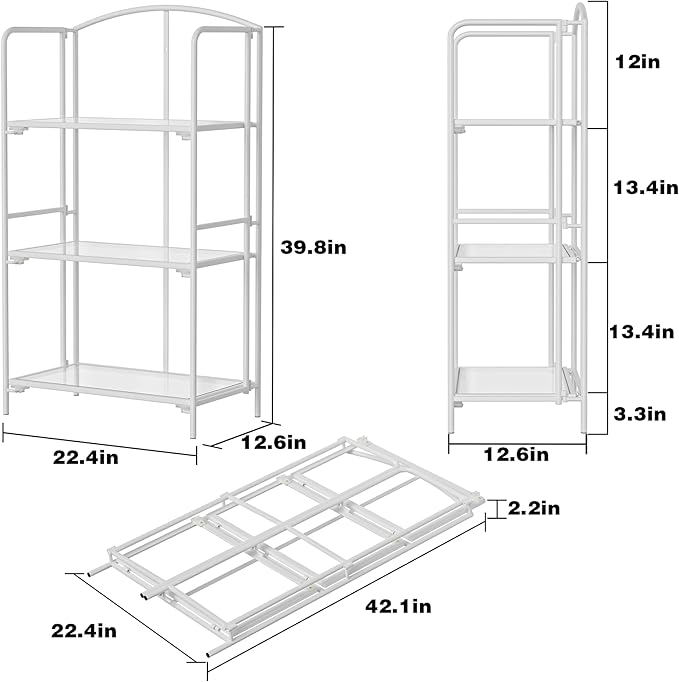 39.8in

22.4in

12.6in

12in

13.4in

13.4in

3.3in

12.6in

2.2in

42.1in

22.4in