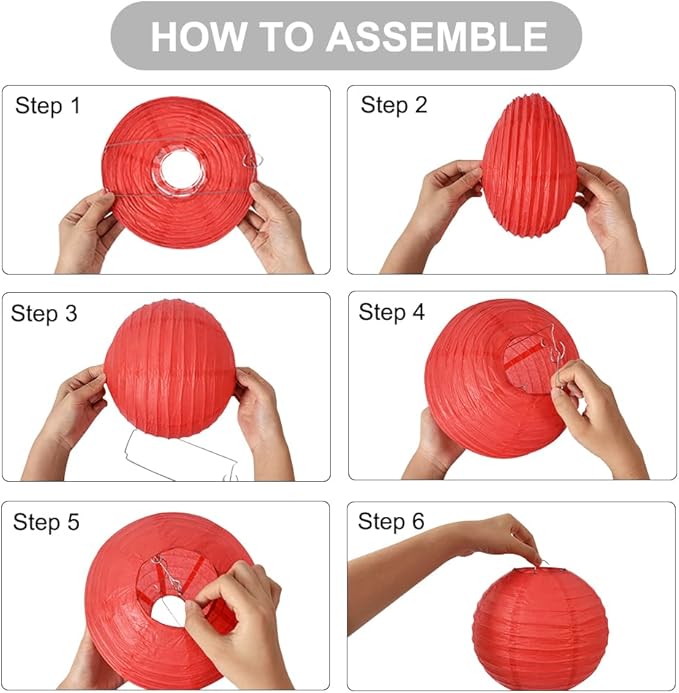 HOW TO ASSEMBLE

Step 1

Step 2

Step 3

Step 4

Step 5

Step 6