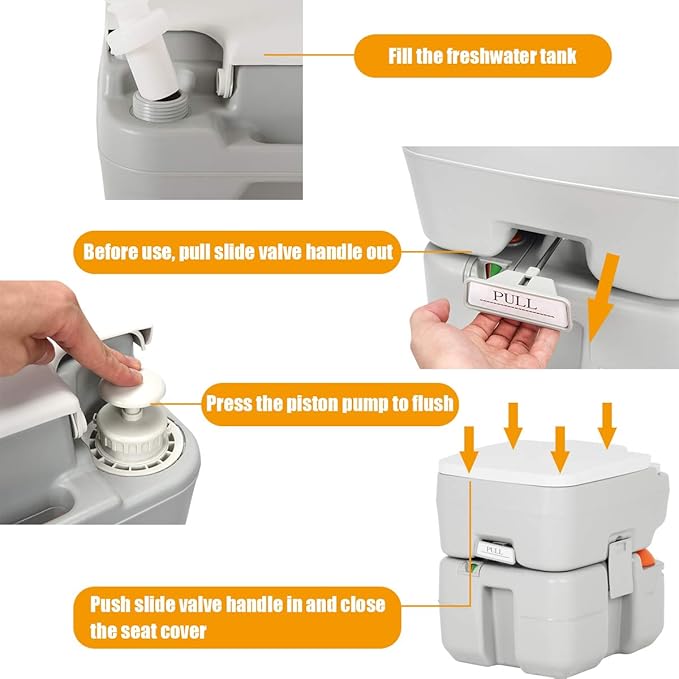 Fill the freshwater tank

Before use, pull slide valve handle out

PULL

Press the piston pump to flush

PULL

Push slide valve handle in and close the seat cover