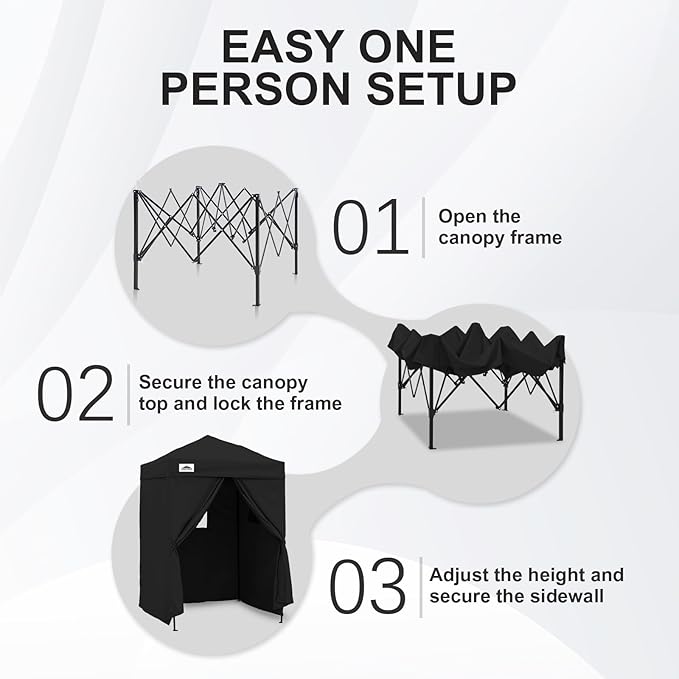 EASY ONE PERSON SETUP

01 Open the canopy frame

02 Secure the canopy top and lock the frame

03 Adjust the height and secure the sidewall