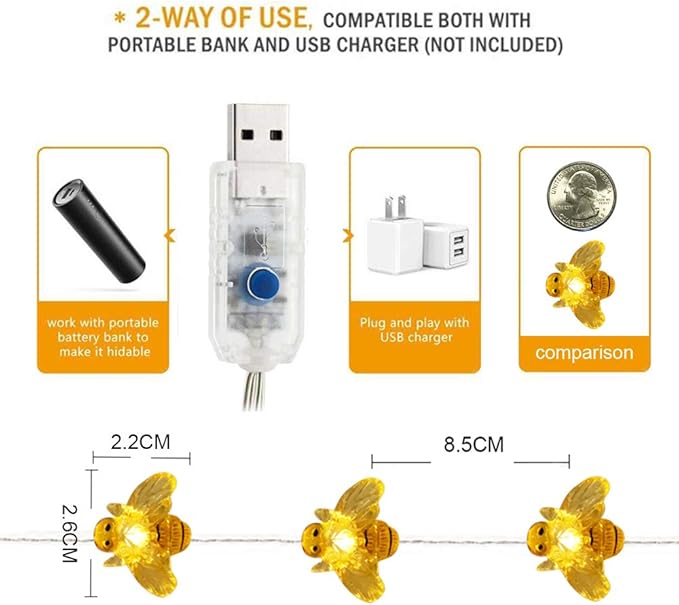 * 2-WAY OF USE, COMPATIBLE BOTH WITH PORTABLE BANK AND USB CHARGER (NOT INCLUDED)

work with portable battery bank to make it hidable

Plug and play with USB charger

UNITED STATES OF AMERICA
QUARTER DOLLAR

comparison

2.2CM

8.5CM

2.6CM