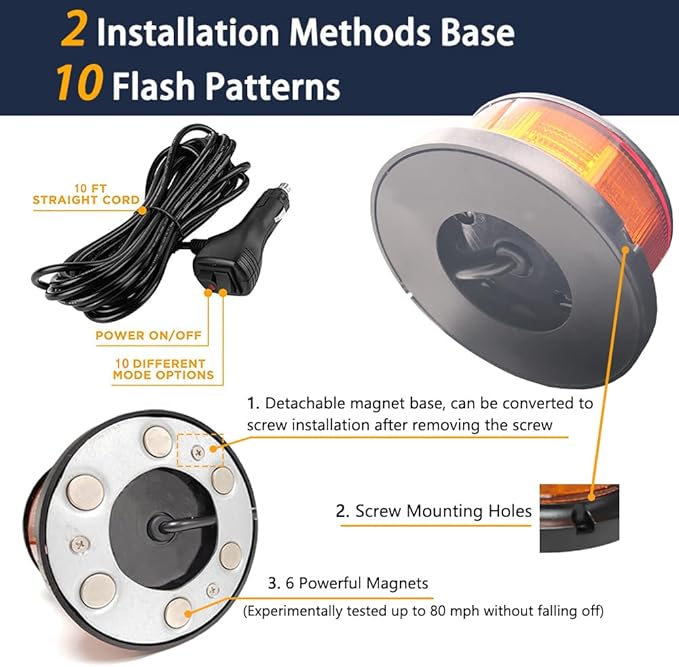 2 Installation Methods Base
10 Flash Patterns

10 FT
STRAIGHT CORD

POWER ON/OFF

10 DIFFERENT
MODE OPTIONS

1. Detachable magnet base, can be converted to screw installation after removing the screw

2. Screw Mounting Holes

3. 6 Powerful Magnets
(Experimentally tested up to 80 mph without falling off)