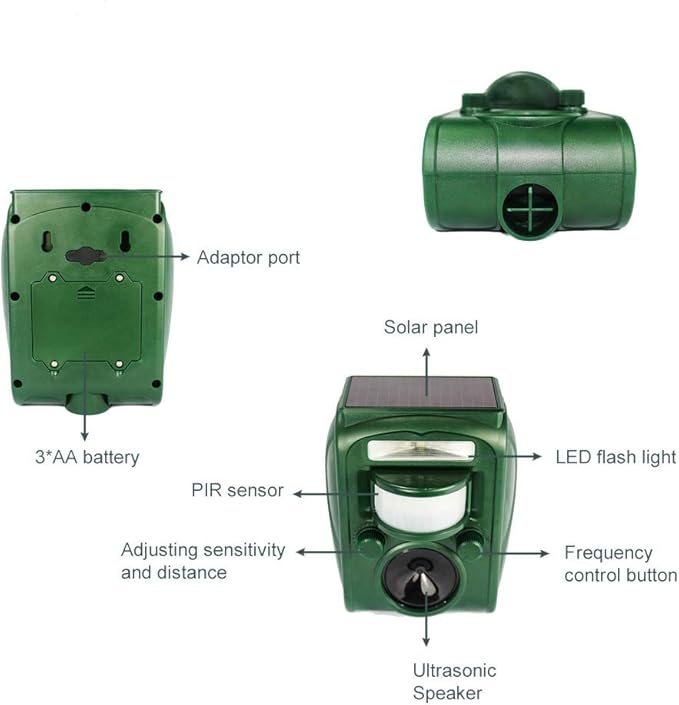 Adaptor port

3*AA battery

Solar panel

LED flash light

PIR sensor

Adjusting sensitivity and distance

Frequency control button

Ultrasonic Speaker