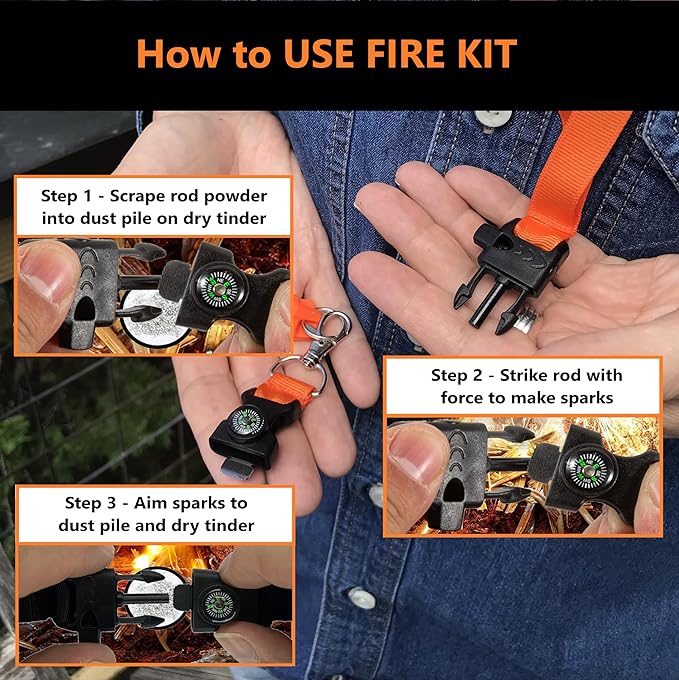 How to USE FIRE KIT

Step 1 - Scrape rod powder into dust pile on dry tinder

Step 2 - Strike rod with force to make sparks

Step 3 - Aim sparks to dust pile and dry tinder