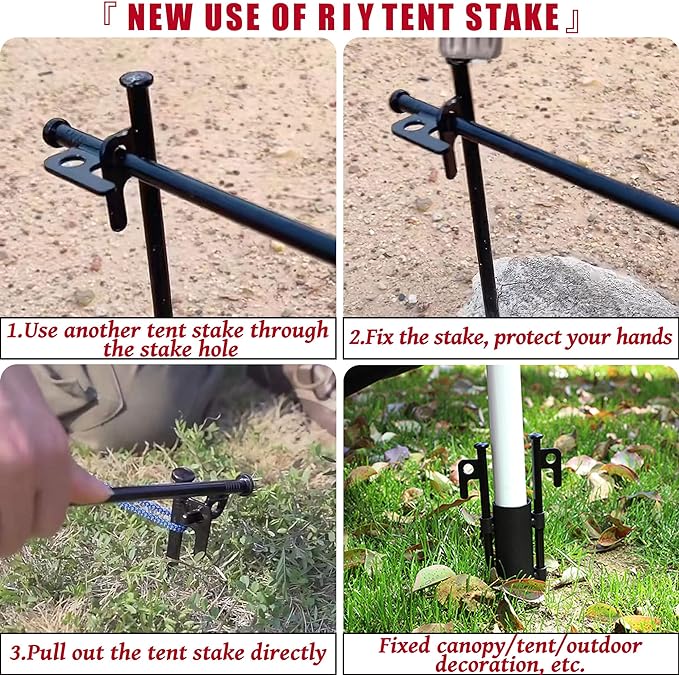 『 NEW USE OF RIY TENT STAKE 』

1.Use another tent stake through the stake hole

2.Fix the stake, protect your hands

3.Pull out the tent stake directly

Fixed canopy/tent/outdoor decoration, etc.