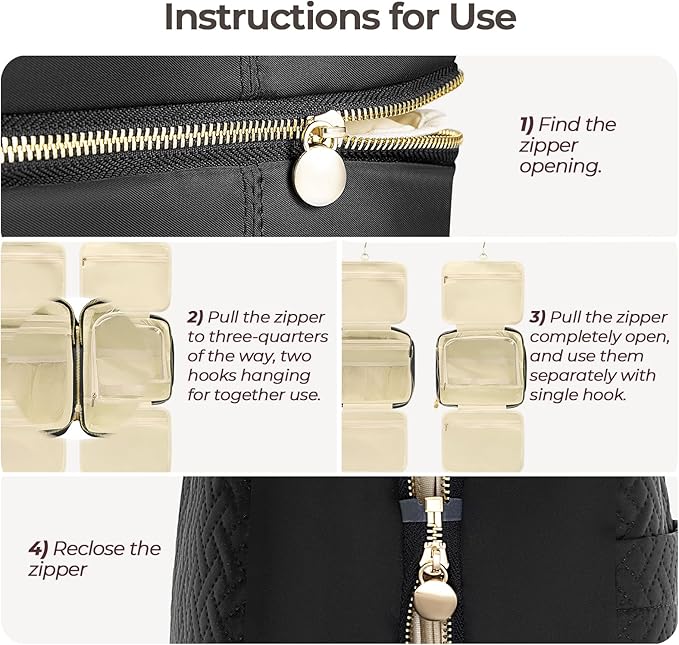 Instructions for Use

1) Find the zipper opening.

2) Pull the zipper to three-quarters of the way, two hooks hanging for together use.

3) Pull the zipper completely open, and use them separately with single hook.

4) Reclose the zipper