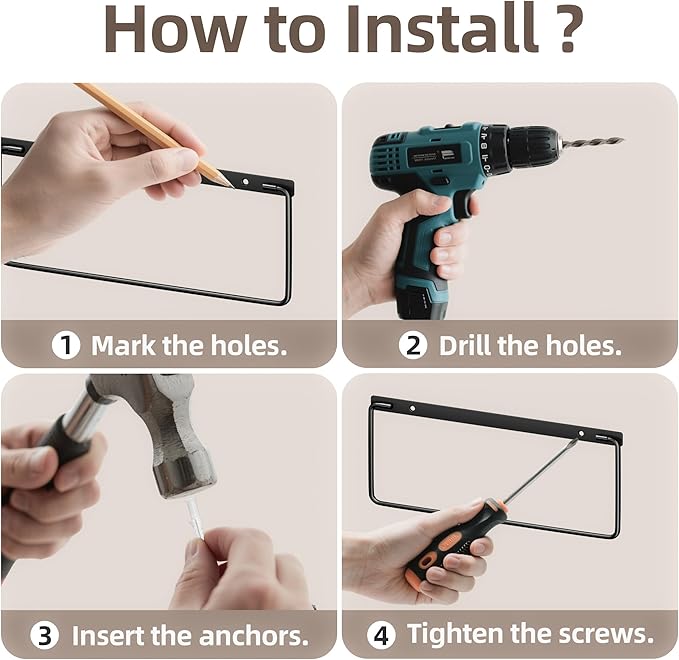 How to Install ?

1 Mark the holes.

2 Drill the holes.

3 Insert the anchors.

4 Tighten the screws.