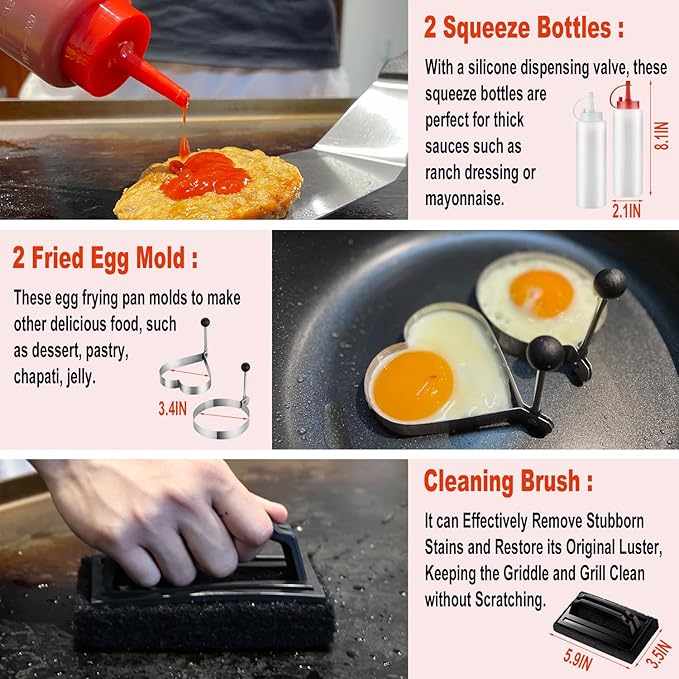 2 Squeeze Bottles :

With a silicone dispensing valve, these squeeze bottles are perfect for thick sauces such as ranch dressing or mayonnaise.

8.1IN

2.1IN

2 Fried Egg Mold :

These egg frying pan molds to make other delicious food, such as dessert, pastry, chapati, jelly.

3.4IN

Cleaning Brush :

It can Effectively Remove Stubborn Stains and Restore its Original Luster, Keeping the Griddle and Grill Clean without Scratching.

5.9IN

3.5IN