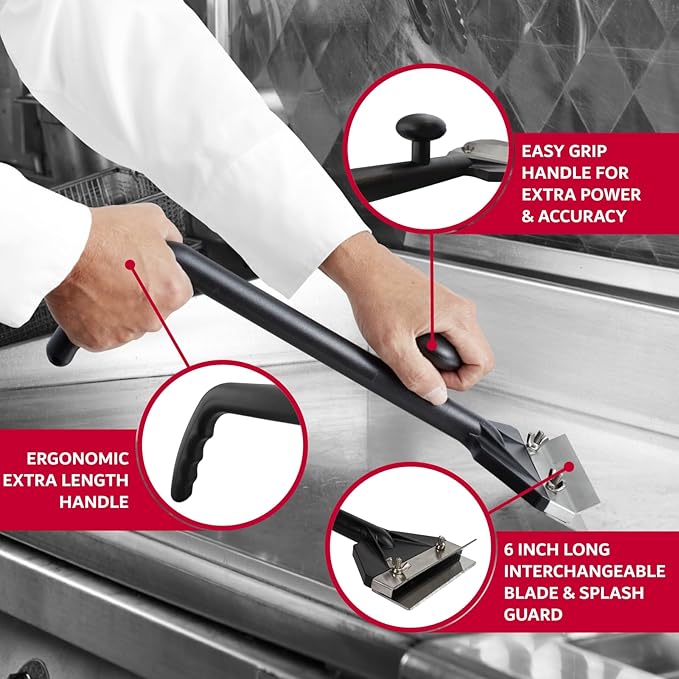 EASY GRIP HANDLE FOR EXTRA POWER & ACCURACY

ERGONOMIC EXTRA LENGTH HANDLE

6 INCH LONG INTERCHANGEABLE BLADE & SPLASH GUARD