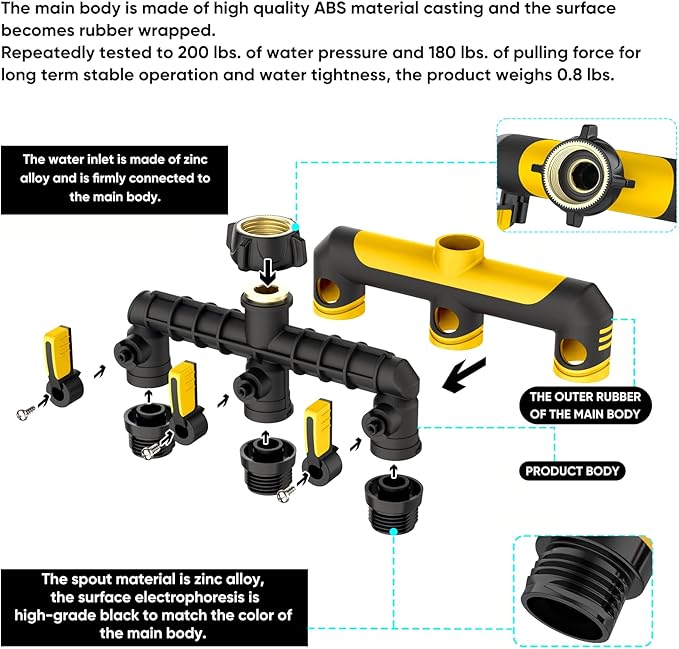 The main body is made of high quality ABS material casting and the surface becomes rubber wrapped.
Repeatedly tested to 200 lbs. of water pressure and 180 lbs. of pulling force for long term stable operation and water tightness, the product weighs 0.8 lbs.

The water inlet is made of zinc alloy and is firmly connected to the main body.

THE OUTER RUBBER OF THE MAIN BODY

PRODUCT BODY

The spout material is zinc alloy, the surface electrophoresis is high-grade black to match the color of the main body.