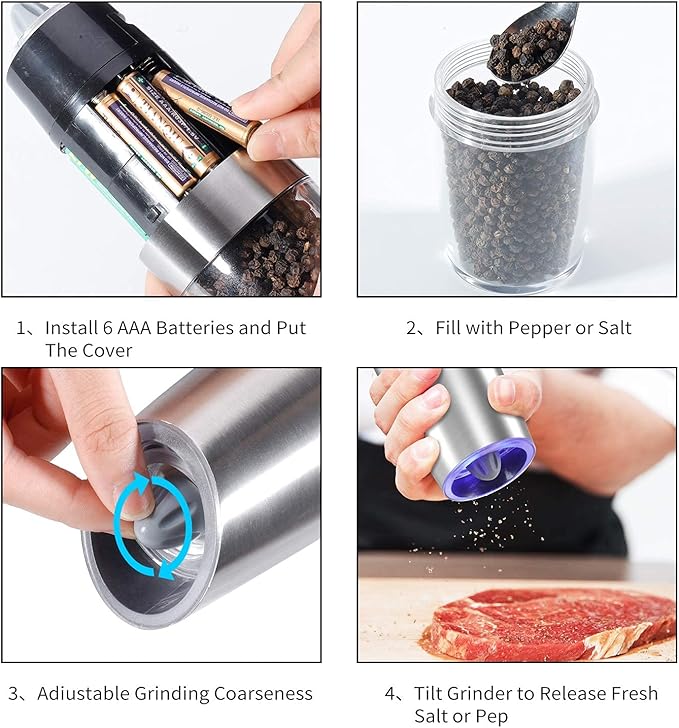 1、Install 6 AAA Batteries and Put The Cover

2、Fill with Pepper or Salt

3、Adiustable Grinding Coarseness

4、Tilt Grinder to Release Fresh Salt or Pep